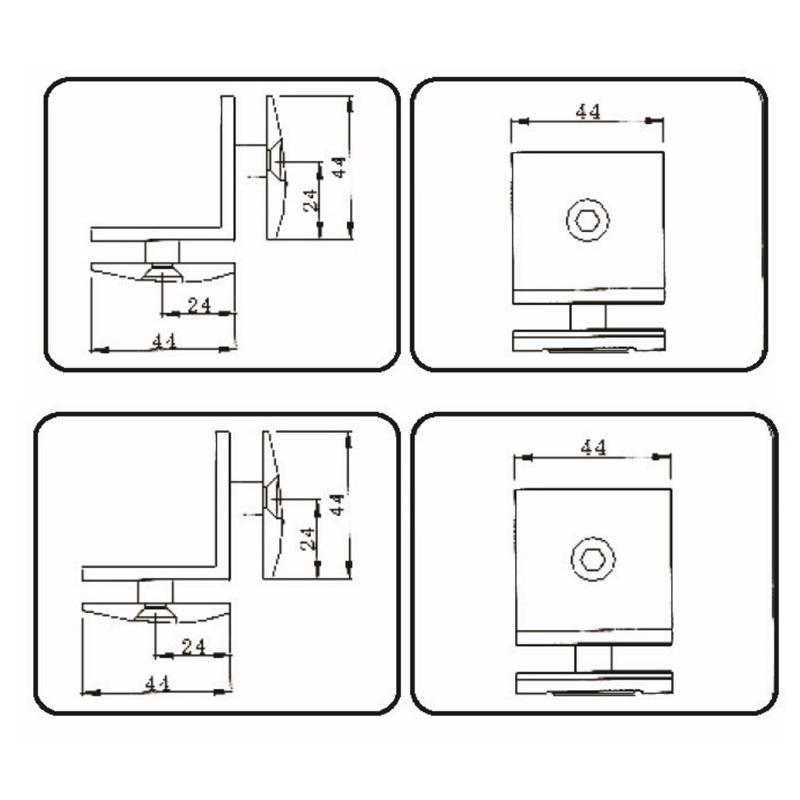 44
24
24
44

44

44
24
24
44

44