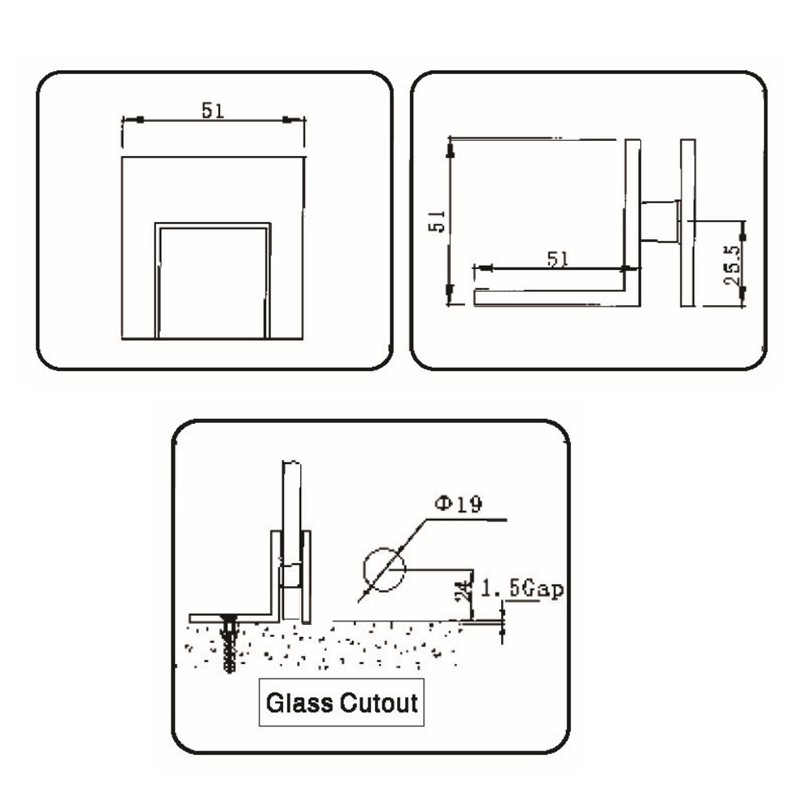 51

51

51

25.5

Φ19

24

1.5Gap

Glass Cutout