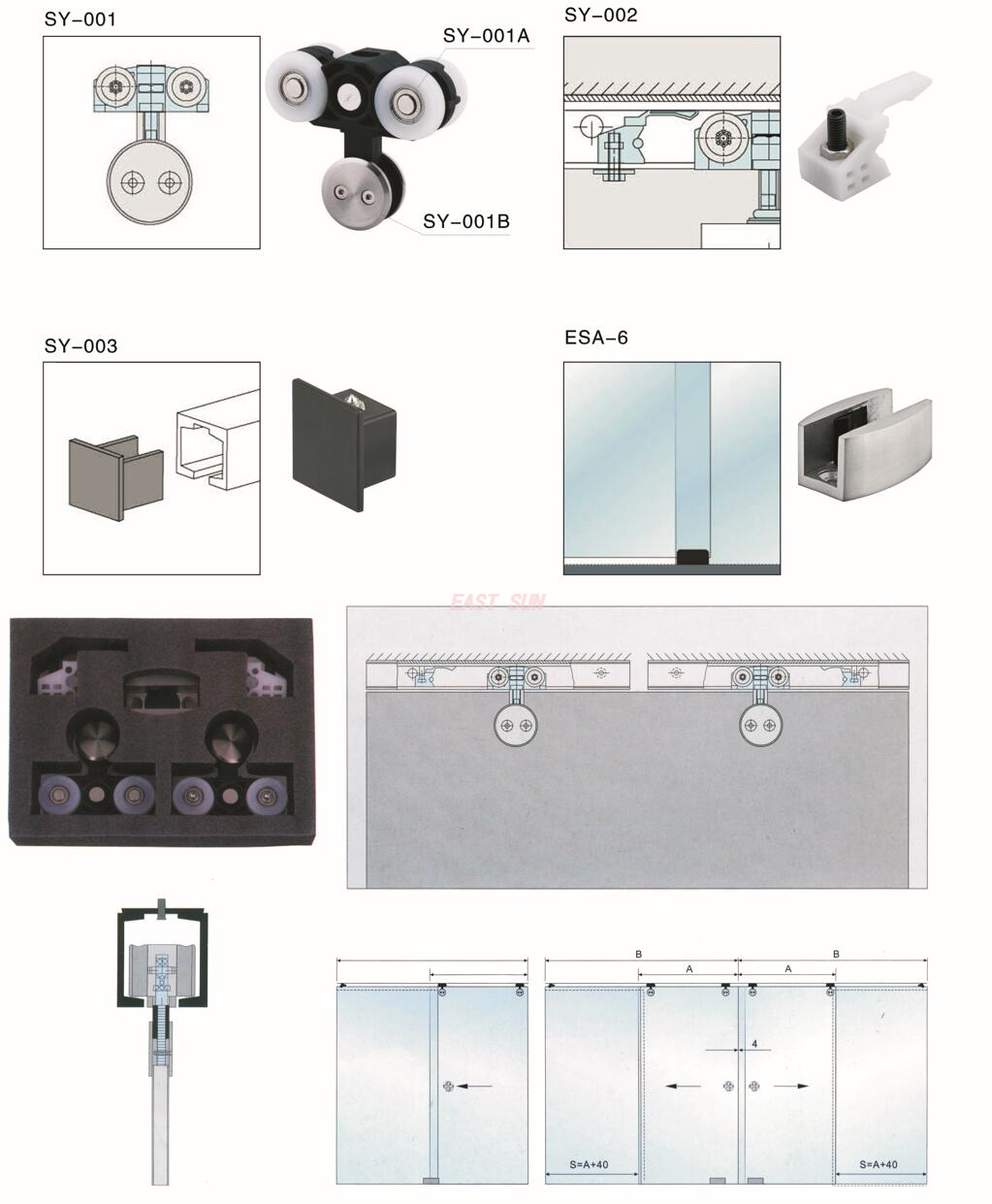 SY-001

SY-001A

SY-001B

SY-002

SY-003

ESA-6

EAST SUN

B

A

A

B

4

S=A+40

S=A+40