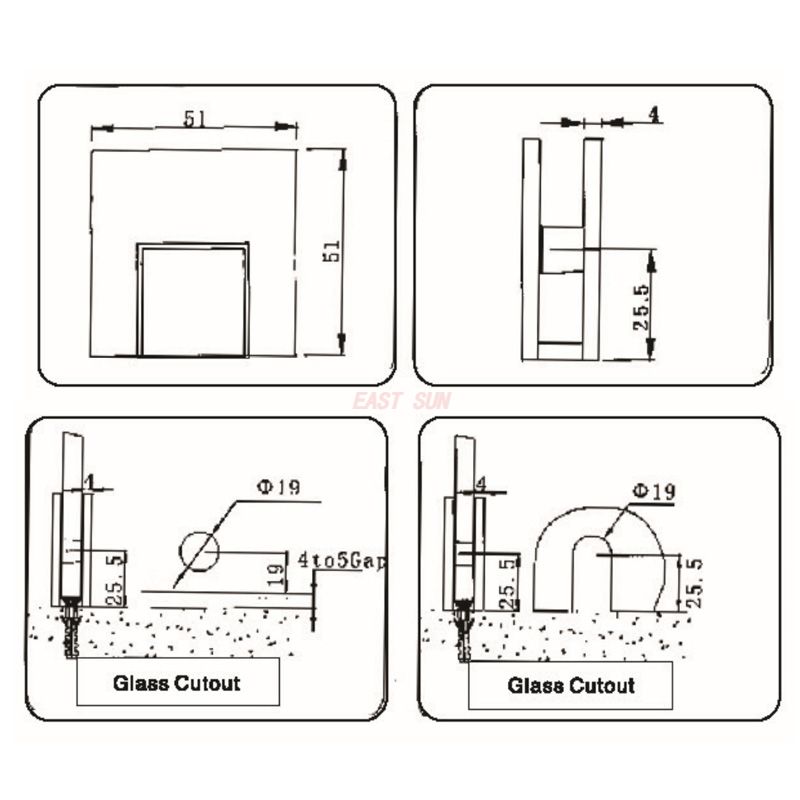 51

51

4

25.5

EAST SUN

4

Φ19

25.5

19

4to5Gap

Glass Cutout

4

Φ19

25.5

25.5

Glass Cutout