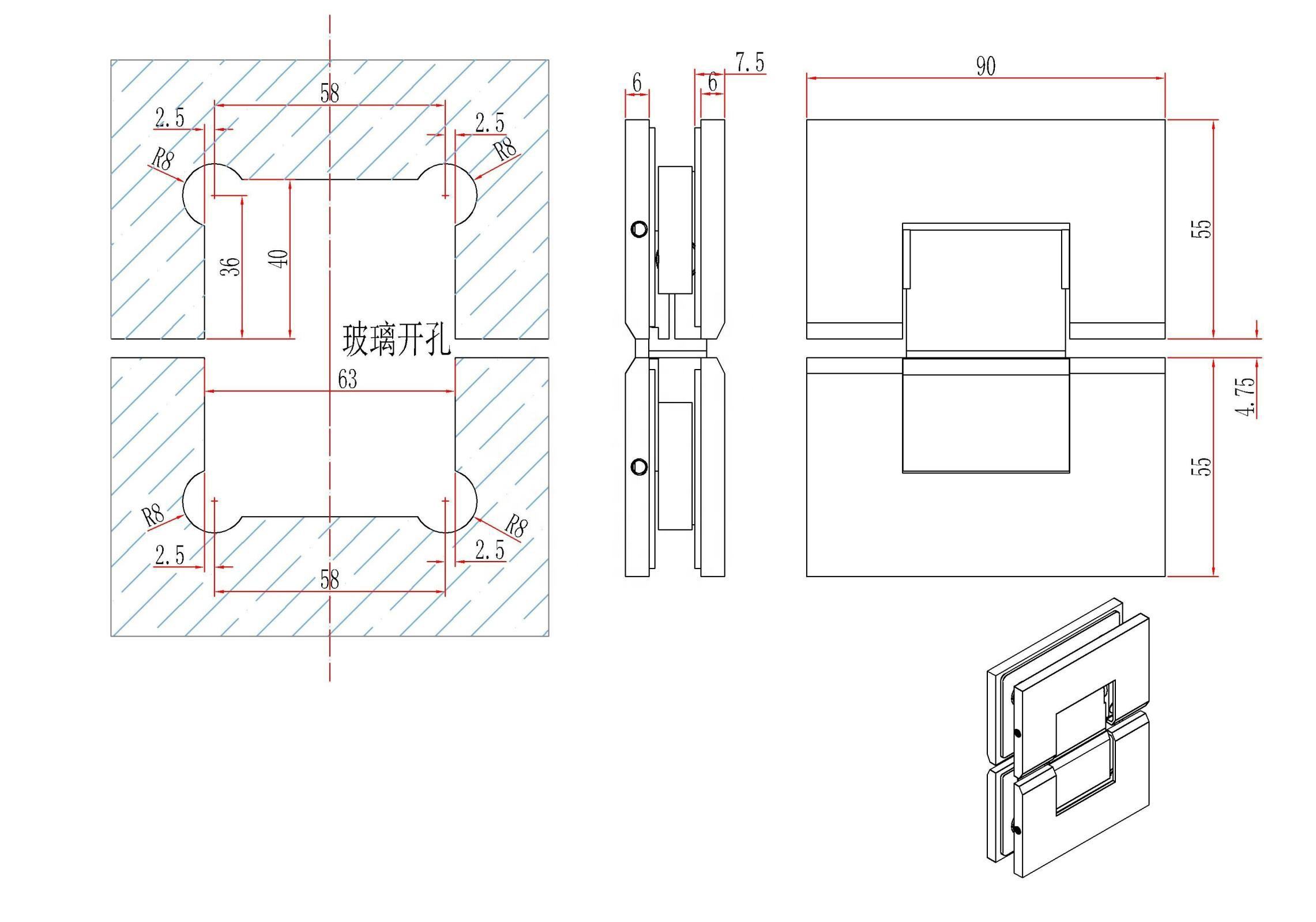 58
2.5
2.5
R8
R8
36
40
玻璃开孔
63
R8
R8
2.5
2.5
58
6
6
7.5
90
55
4.75
55