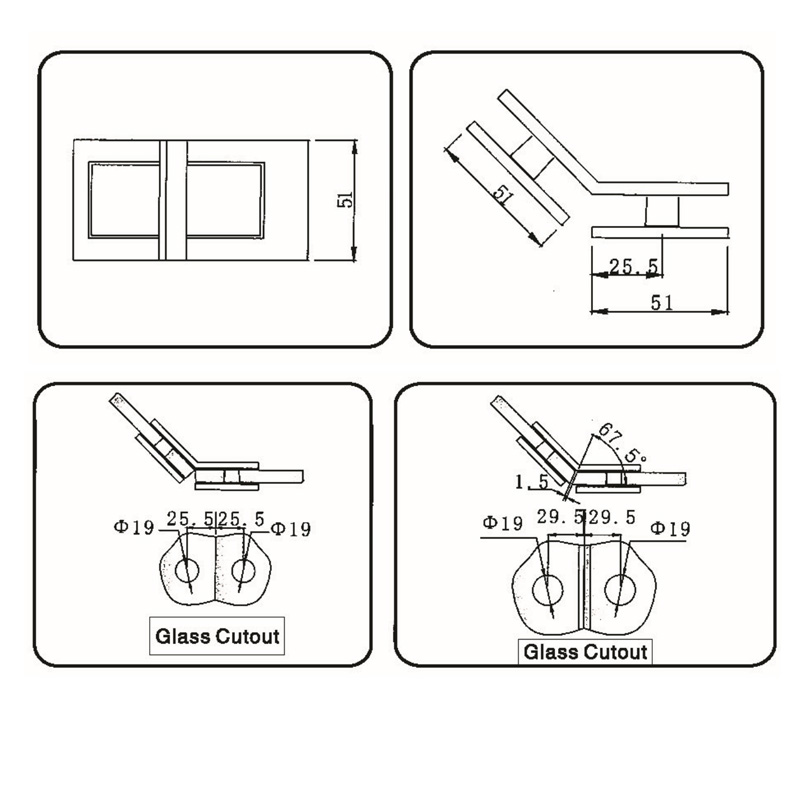 51

51

25.5

51

Φ19 25.5 25.5 Φ19

Glass Cutout

67.5°

1.5

Φ19 29.5 29.5 Φ19

Glass Cutout