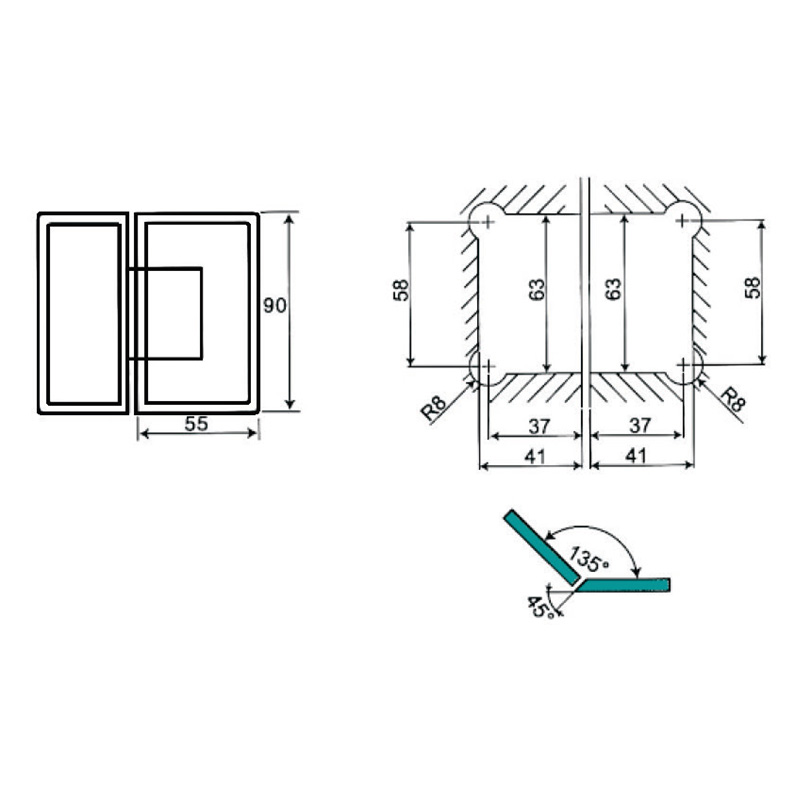 90
55
58
63
63
58
R8
R8
37
37
41
41
135°
45°